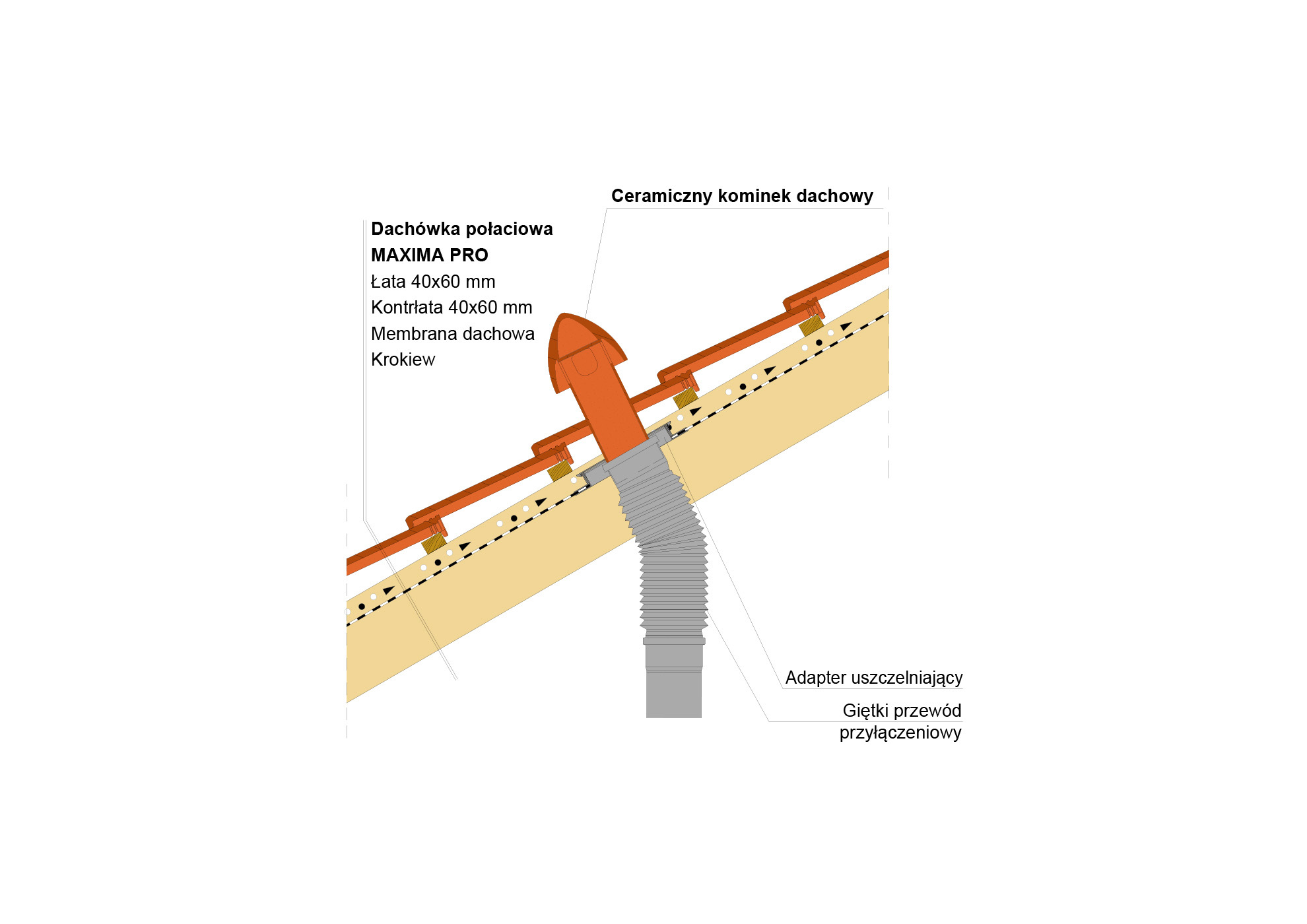 Ceramiczny kominek dachowy

Dachówka połaciowa
MAXIMA PRO
Łata 40x60 mm
Kontrłata 40x60 mm
Membrana dachowa
Krokiew

Adapter uszczelniający

Giętki przewód przyłączeniowy